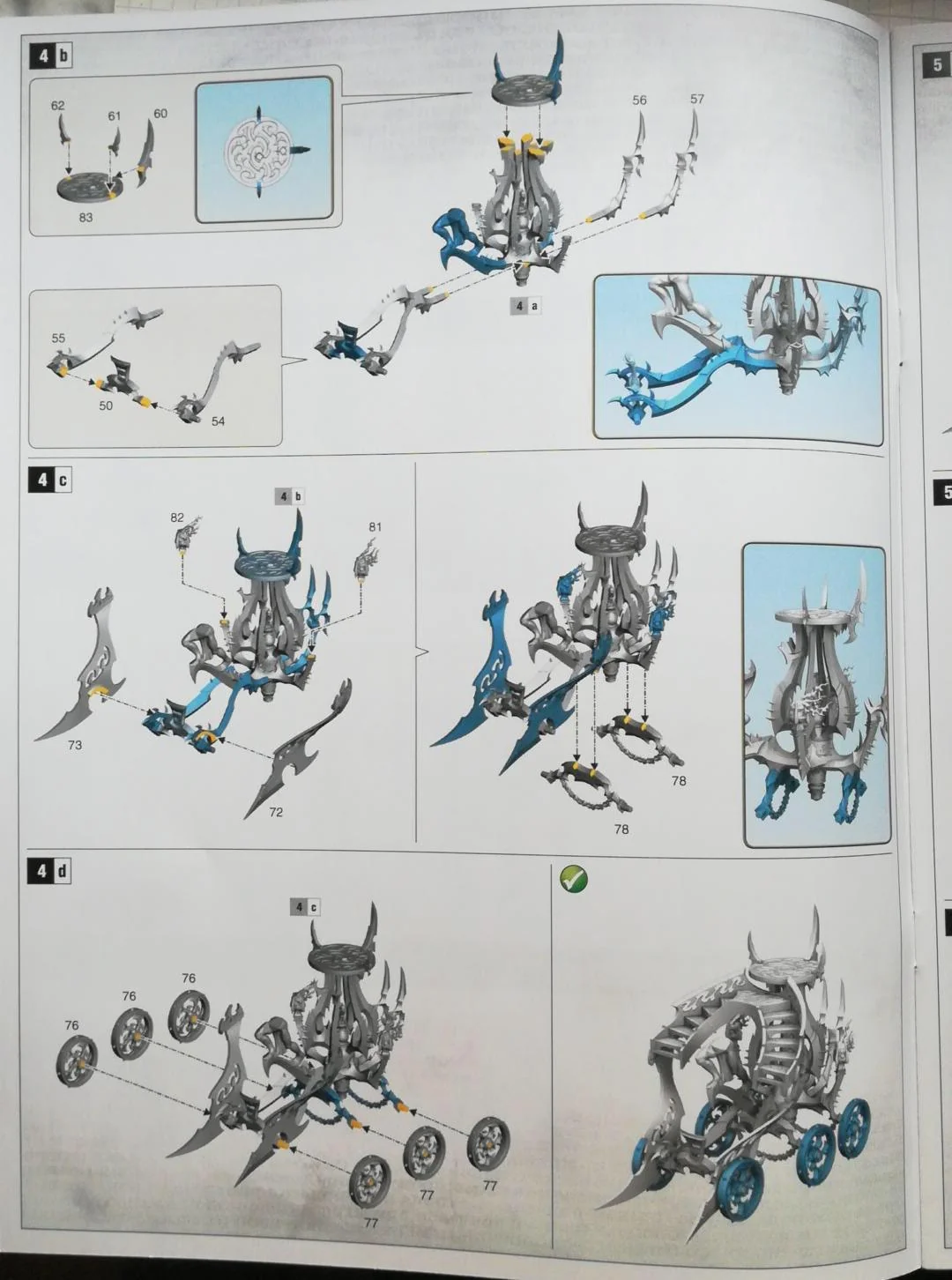 4 b

62 61 60

83

56 57

4 a

55

50

54

4 c

4 b

82 81

73

72

78

78

4 d

4 c

76

76

76

77

77

77

5

5