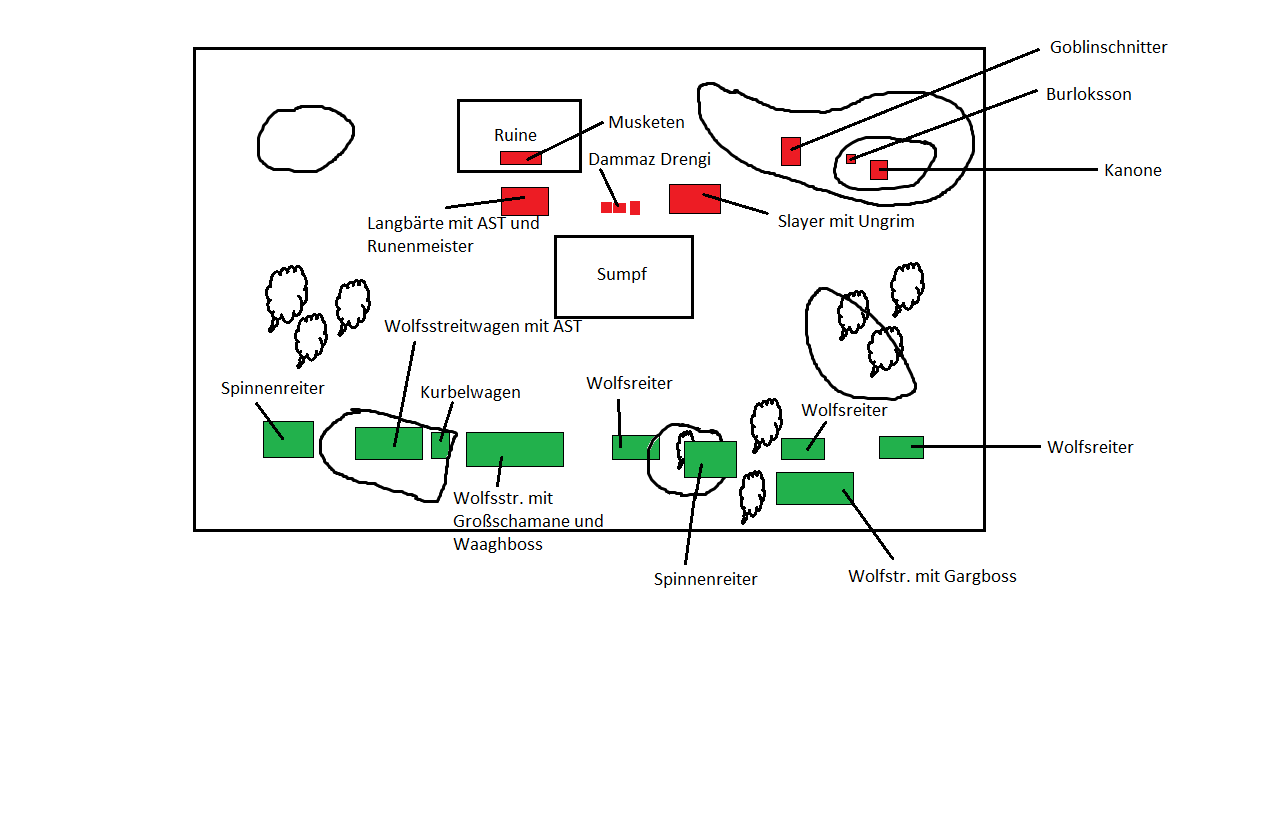 Goblinschnitter
Burloksson
Ruine
Musketen
Dammaz Drengi
Kanone
Langbärte mit AST und Runenmeister
Slayer mit Ungrim
Sumpf
Wolfsstreitwagen mit AST
Spinnenreiter
Kurbelwagen
Wolfsreiter
Wolfsreiter
Wolfsreiter
Wolfsstr. mit Großschamane und Waaghboss
Spinnenreiter
Wolfstr. mit Gargboss