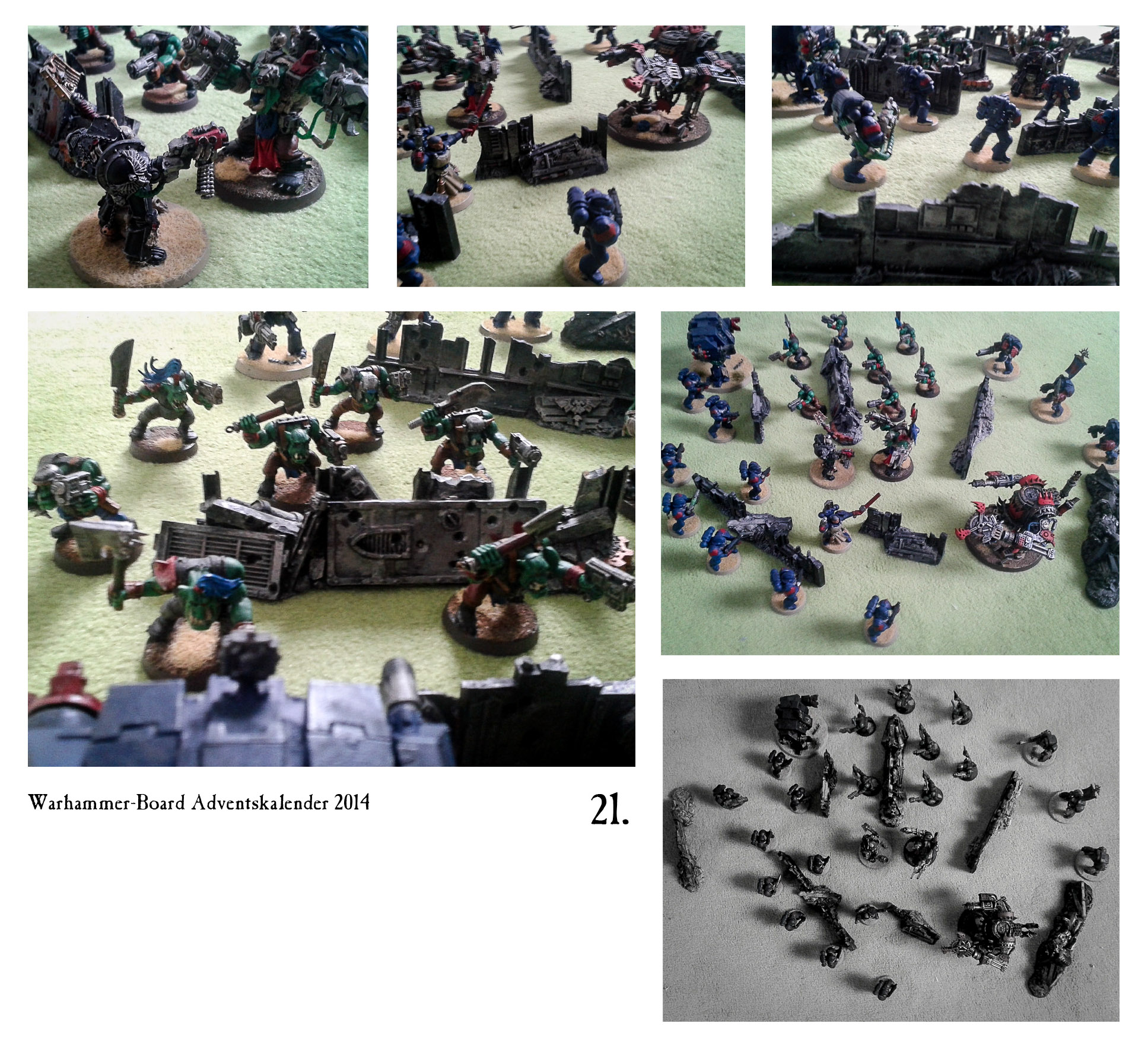 Warhammer-Board Adventskalender 2014

21.